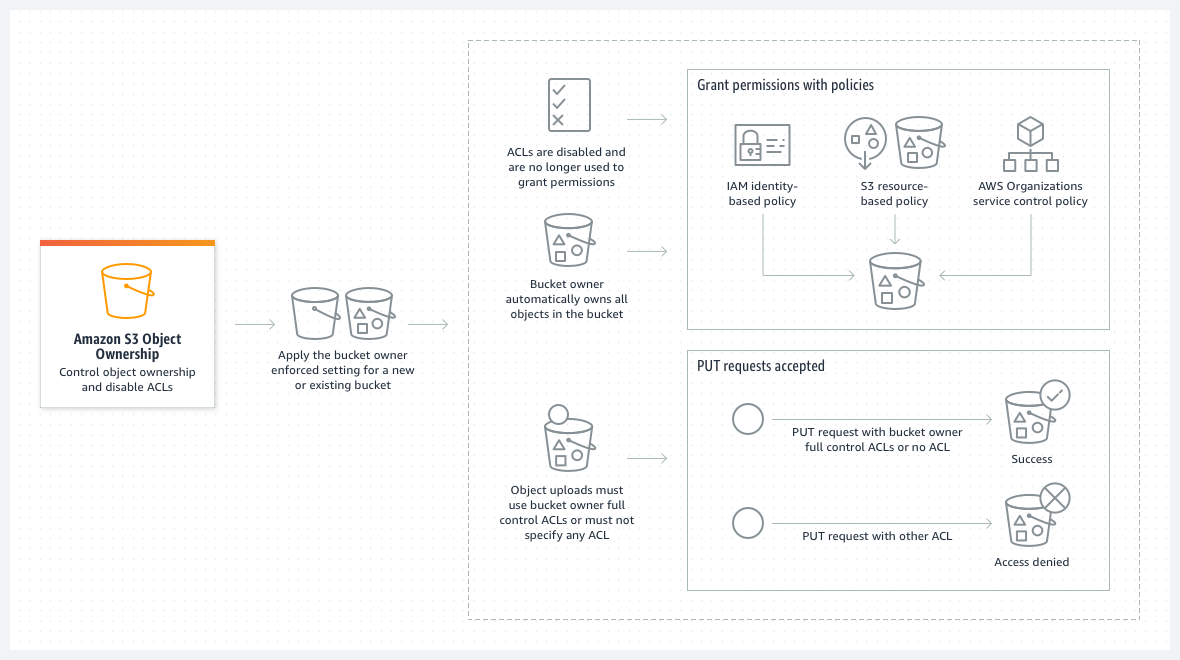 Amazon S3 Object Ownership
Control object ownership and disable ACLs

Apply the bucket owner enforced setting for a new or existing bucket

ACLs are disabled and are no longer used to grant permissions

Bucket owner automatically owns all objects in the bucket

Object uploads must use bucket owner full control ACLs or must not specify any ACL

Grant permissions with policies

IAM identity-based policy

S3 resource-based policy

AWS Organizations service control policy

PUT requests accepted

PUT request with bucket owner full control ACLs or no ACL

Success

PUT request with other ACL

Access denied